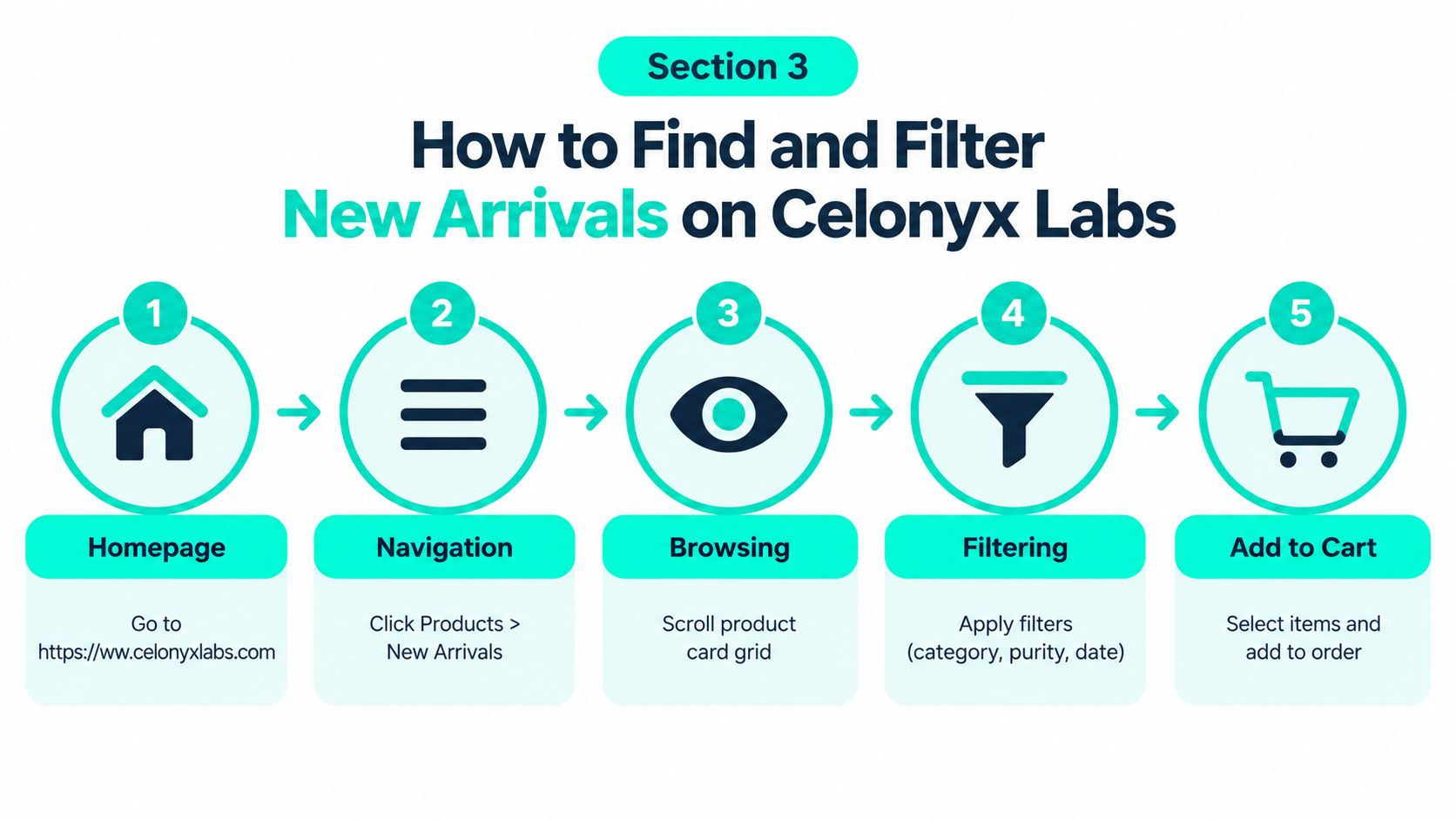 Section 3

How to Find and Filter New Arrivals on Celonyx Labs

1

Homepage

Go to https://ww.celonyxlabs.com

2

Navigation

Click Products > New Arrivals

3

Browsing

Scroll product card grid

4

Filtering

Apply filters (category, purity, date)

5

Add to Cart

Select items and add to order